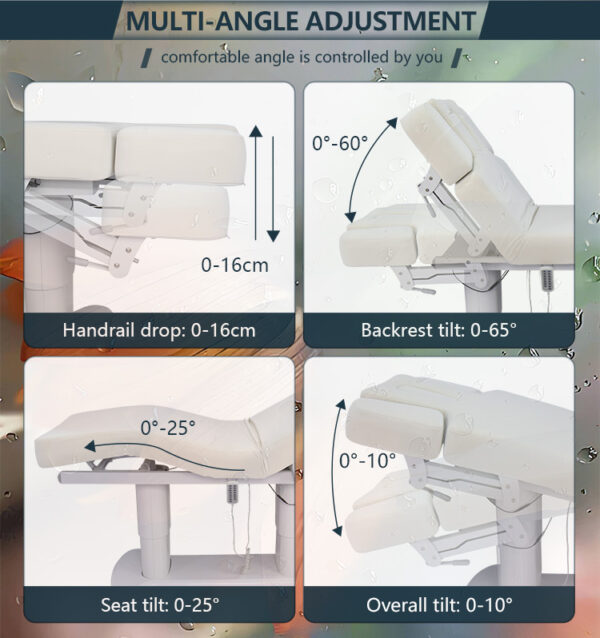 MULTI-ANGLE ADJUSTMENT

/ comfortable angle is controlled by you /

0-16cm

Handrail drop: 0-16cm

0°-60°

Backrest tilt: 0-65°

0°-25°

Seat tilt: 0-25°

0°-10°

Overall tilt: 0-10°