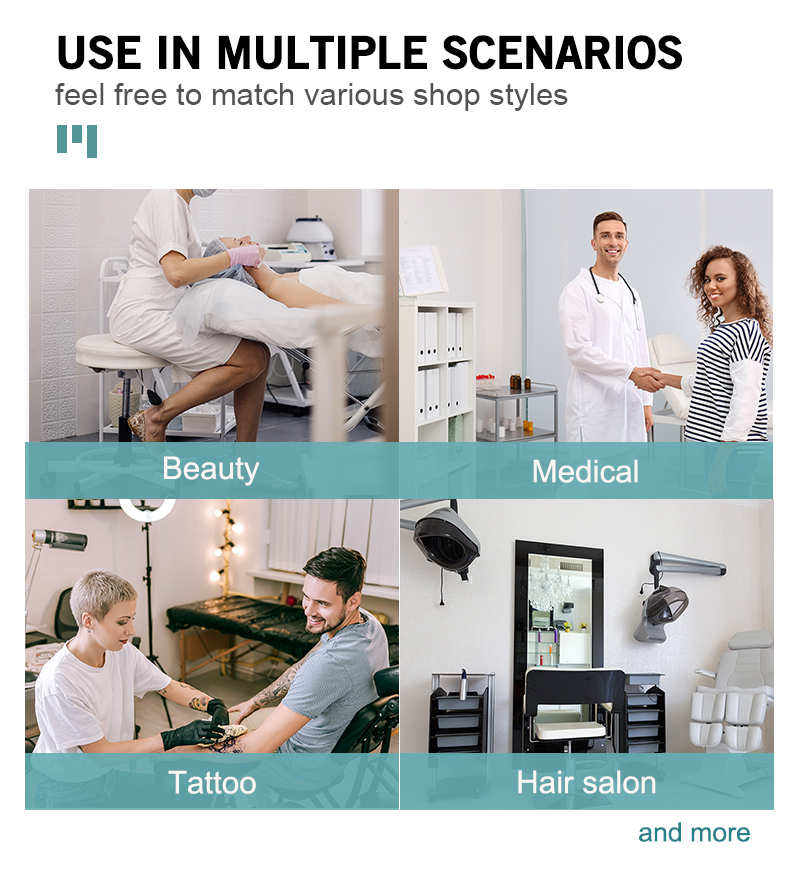 USE IN MULTIPLE SCENARIOS
feel free to match various shop styles

Beauty

Medical

Tattoo

Hair salon

and more